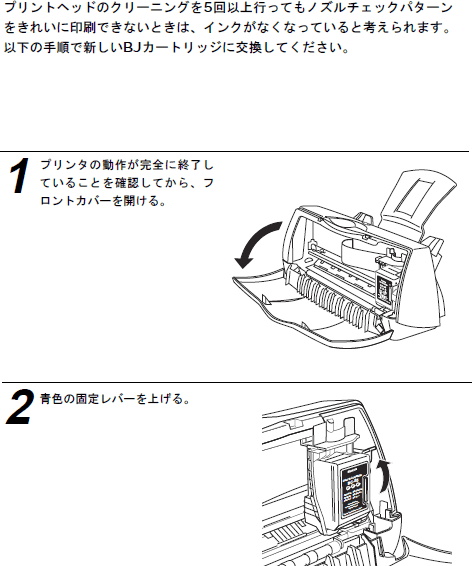 プリントヘッドのクリーニングを5回以上行ってもノズルチェックパターンをきれいに印刷できないときは、インクがなくなっていると考えられます。以下の手順で新しいBJカートリッジに交換してください。

1 プリンタの動作が完全に終了していることを確認してから、フロントカバーを開ける。

2 青色の固定レバーを上げる。