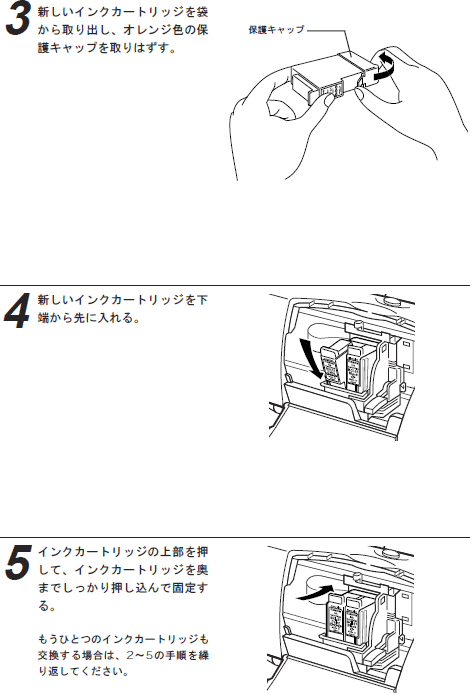 3 新しいインクカートリッジを袋から取り出し、オレンジ色の保護キャップを取りはずす。

保護キャップ

4 新しいインクカートリッジを下端から先に入れる。

5 インクカートリッジの上部を押して、インクカートリッジを奥までしっかり押し込んで固定する。

もうひとつのインクカートリッジも交換する場合は、2～5の手順を繰り返してください。