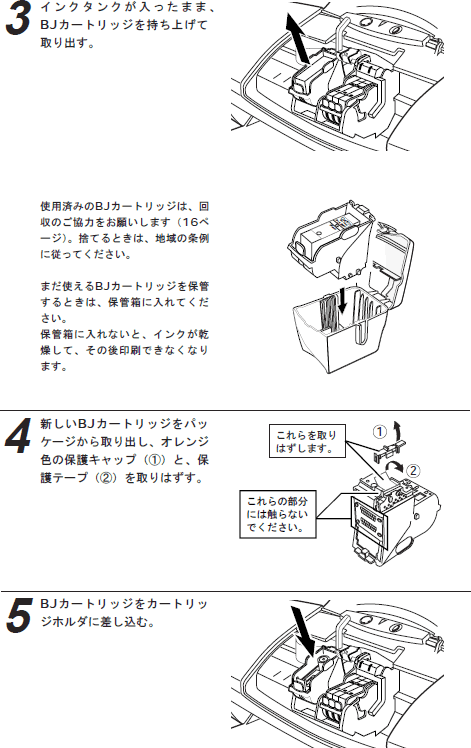 3 インクタンクが入ったまま、BJカートリッジを持ち上げて取り出す。

使用済みのBJカートリッジは、回収のご協力をお願いします（16ページ）。捨てるときは、地域の条例に従ってください。

まだ使えるBJカートリッジを保管するときは、保管箱に入れてください。
保管箱に入れないと、インクが乾燥して、その後印刷できなくなります。

4 新しいBJカートリッジをパッケージから取り出し、オレンジ色の保護キャップ（①）と、保護テープ（②）を取りはずす。

これらを取りはずします。
①
②
これらの部分には触らないでください。

5 BJカートリッジをカートリッジホルダに差し込む。