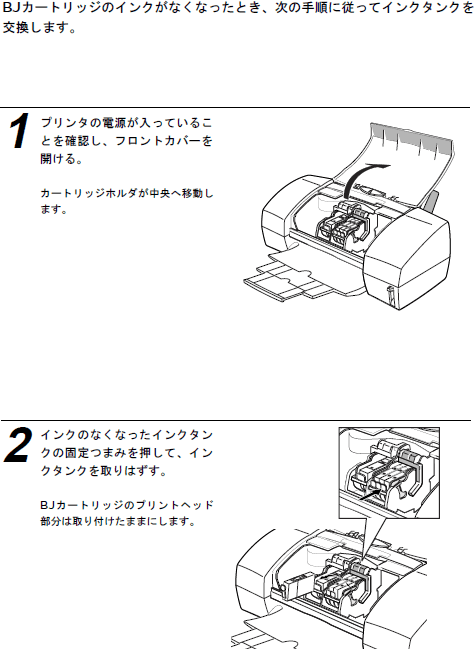 BJカートリッジのインクがなくなったとき、次の手順に従ってインクタンクを交換します。

1
プリンタの電源が入っていることを確認し、フロントカバーを開ける。

カートリッジホルダが中央へ移動します。

2
インクのなくなったインクタンクの固定つまみを押して、インクタンクを取りはずす。

BJカートリッジのプリントヘッド部分は取り付けたままにします。