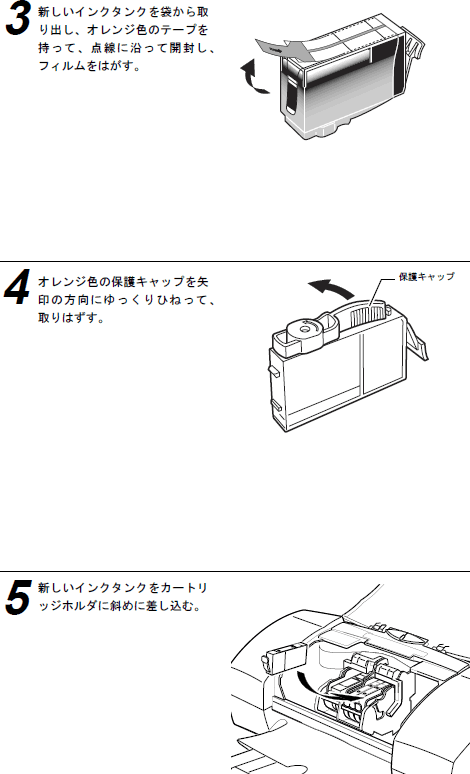 3 新しいインクタンクを袋から取り出し、オレンジ色のテープを持って、点線に沿って開封し、フィルムをはがす。

4 オレンジ色の保護キャップを矢印の方向にゆっくりひねって、取りはずす。

保護キャップ

5 新しいインクタンクをカートリッジホルダに斜めに差し込む。