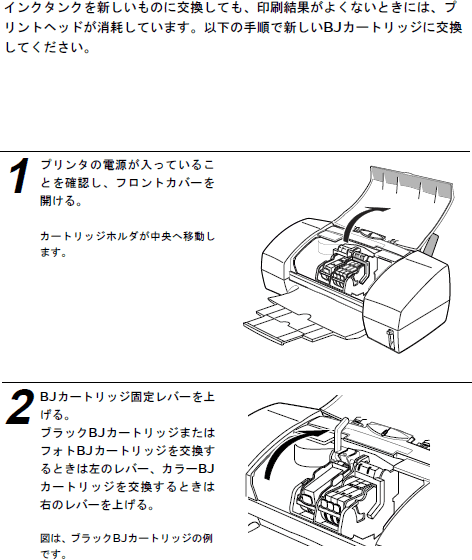 インクタンクを新しいものに交換しても、印刷結果がよくないときには、プリントヘッドが消耗しています。以下の手順で新しいBJカートリッジに交換してください。

1 プリンタの電源が入っていることを確認し、フロントカバーを開ける。

カートリッジホルダが中央へ移動します。

2 BJカートリッジ固定レバーを上げる。
ブラックBJカートリッジまたはフォトBJカートリッジを交換するときは左のレバー、カラーBJカートリッジを交換するときは右のレバーを上げる。

図は、ブラックBJカートリッジの例です。