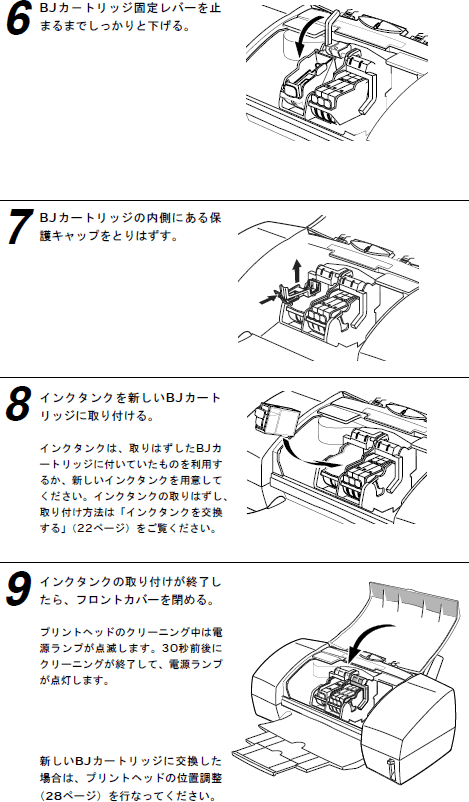 6 BJカートリッジ固定レバーを止まるまでしっかりと下げる。

7 BJカートリッジの内側にある保護キャップをとりはずす。

8 インクタンクを新しいBJカートリッジに取り付ける。

インクタンクは、取りはずしたBJカートリッジに付いていたものを利用するか、新しいインクタンクを用意してください。インクタンクの取りはずし、取り付け方法は「インクタンクを交換する」（22ページ）をご覧ください。

9 インクタンクの取り付けが終了したら、フロントカバーを閉める。

プリントヘッドのクリーニング中は電源ランプが点滅します。30秒前後にクリーニングが終了して、電源ランプが点灯します。

新しいBJカートリッジに交換した場合は、プリントヘッドの位置調整（28ページ）を行なってください。