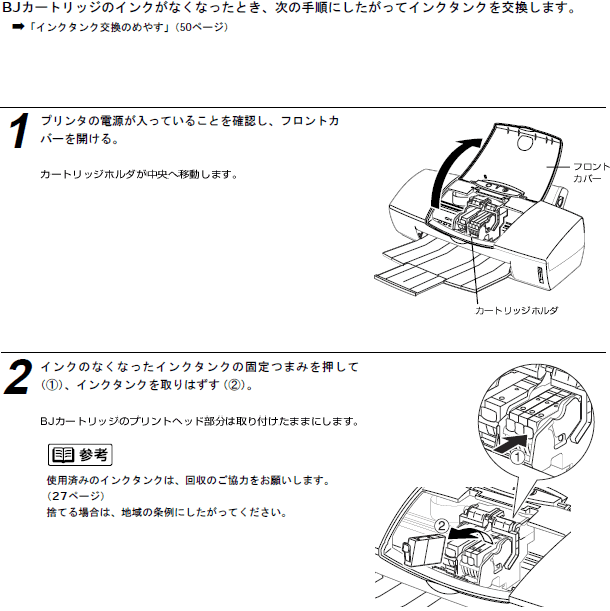 BJカートリッジのインクがなくなったとき、次の手順にしたがってインクタンクを交換します。
➡「インクタンク交換のめやす」(50ページ)

1 プリンタの電源が入っていることを確認し、フロントカバーを開ける。

カートリッジホルダが中央へ移動します。

フロントカバー

カートリッジホルダ

2 インクのなくなったインクタンクの固定つまみを押して(①)、インクタンクを取りはずす(②)。

BJカートリッジのプリントヘッド部分は取り付けたままにします。

参考

使用済みのインクタンクは、回収のご協力をお願いします。(27ページ)
捨てる場合は、地域の条例にしたがってください。

①

②