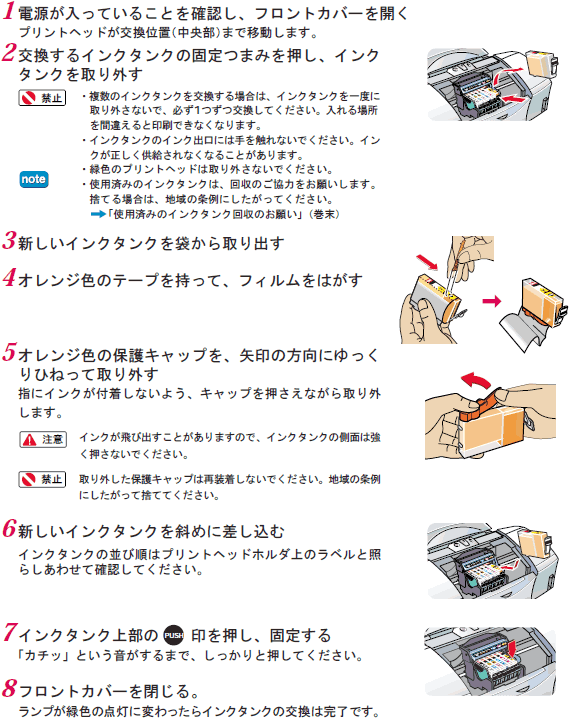 1 電源が入っていることを確認し、フロントカバーを開く
プリントヘッドが交換位置(中央部)まで移動します。

2 交換するインクタンクの固定つまみを押し、インクタンクを取り外す

禁止
・複数のインクタンクを交換する場合は、インクタンクを一度に取り外さないで、必ず1つずつ交換してください。入れる場所を間違えると印刷できなくなります。
・インクタンクのインク出口には手を触れないでください。インクが正しく供給されなくなることがあります。

note
・緑色のプリントヘッドは取り外さないでください。
・使用済みのインクタンクは、回収のご協力をお願いします。捨てる場合は、地域の条例にしたがってください。
➡「使用済みのインクタンク回収のお願い」(巻末)

3 新しいインクタンクを袋から取り出す

4 オレンジ色のテープを持って、フィルムをはがす

5 オレンジ色の保護キャップを、矢印の方向にゆっくりひねって取り外す
指にインクが付着しないよう、キャップを押さえながら取り外します。

注意
インクが飛び出すことがありますので、インクタンクの側面は強く押さないでください。

禁止
取り外した保護キャップは再装着しないでください。地域の条例にしたがって捨ててください。

6 新しいインクタンクを斜めに差し込む
インクタンクの並び順はプリントヘッドホルダ上のラベルと照らしあわせて確認してください。

7 インクタンク上部の PUSH 印を押し、固定する
「カチッ」という音がするまで、しっかりと押してください。

8 フロントカバーを閉じる。
ランプが緑色の点灯に変わったらインクタンクの交換は完了です。