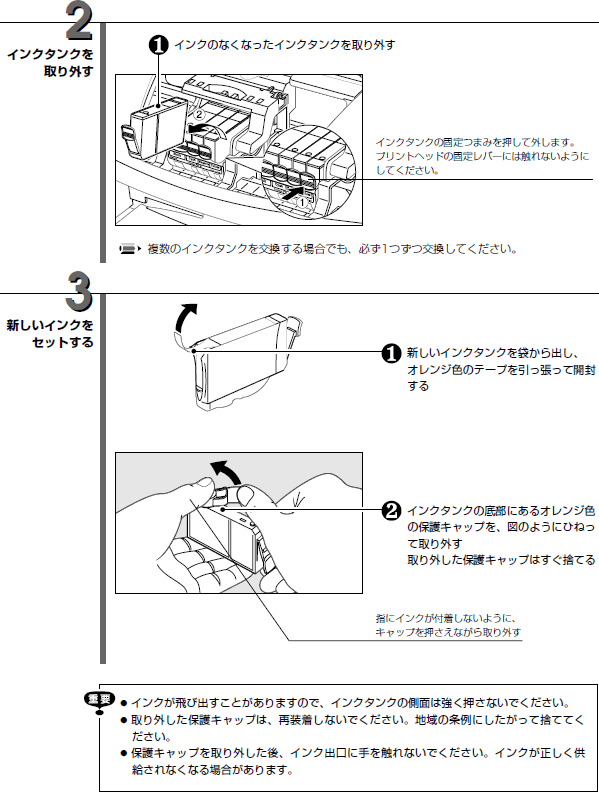 2

インクタンクを取り外す

❶ インクのなくなったインクタンクを取り外す

②

①

インクタンクの固定つまみを押して外します。プリントヘッドの固定レバーには触れないようにしてください。

複数のインクタンクを交換する場合でも、必ず1つずつ交換してください。

3

新しいインクをセットする

❶ 新しいインクタンクを袋から出し、オレンジ色のテープを引っ張って開封する

❷ インクタンクの底部にあるオレンジ色の保護キャップを、図のようにひねって取り外す
取り外した保護キャップはすぐ捨てる

指にインクが付着しないように、キャップを押さえながら取り外す

重要
● インクが飛び出すことがありますので、インクタンクの側面は強く押さないでください。
● 取り外した保護キャップは、再装着しないでください。地域の条例にしたがって捨ててください。
● 保護キャップを取り外した後、インク出口に手を触れないでください。インクが正しく供給されなくなる場合があります。