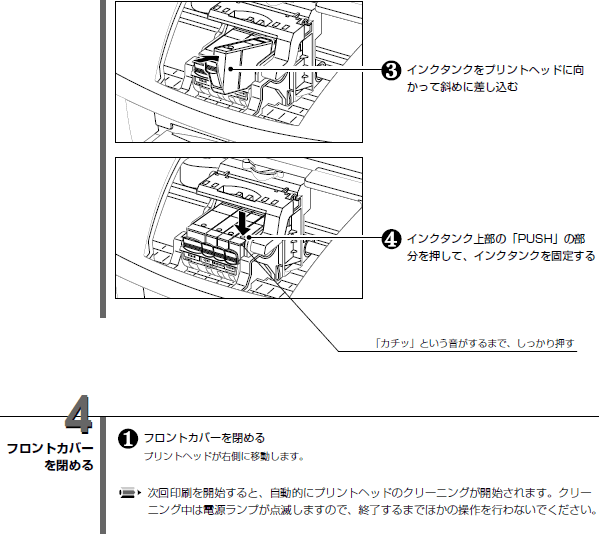 ❸ インクタンクをプリントヘッドに向かって斜めに差し込む

❹ インクタンク上部の「PUSH」の部分を押して、インクタンクを固定する

「カチッ」という音がするまで、しっかり押す

4
フロントカバーを閉める

❶ フロントカバーを閉める
プリントヘッドが右側に移動します。

次回印刷を開始すると、自動的にプリントヘッドのクリーニングが開始されます。クリーニング中は電源ランプが点滅しますので、終了するまでほかの操作を行わないでください。