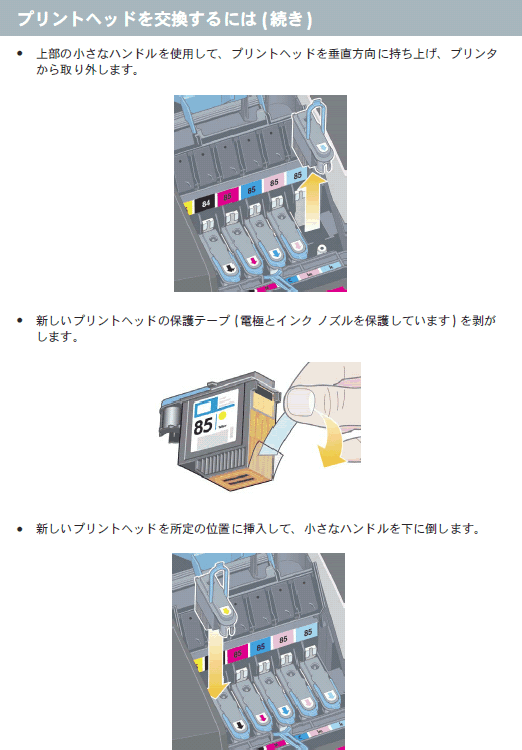 プリントヘッドを交換するには (続き)

• 上部の小さなハンドルを使用して、プリントヘッドを垂直方向に持ち上げ、プリンタから取り外します。

84 85 85 85 85

• 新しいプリントヘッドの保護テープ (電極とインク ノズルを保護しています) を剥がします。

85

• 新しいプリントヘッドを所定の位置に挿入して、小さなハンドルを下に倒します。

85 85 85 85