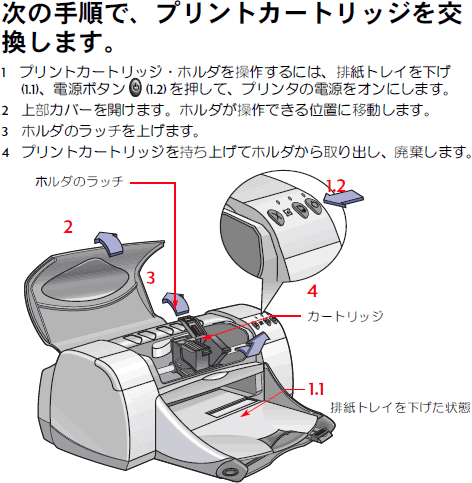 次の手順で、プリントカートリッジを交換します。

1 プリントカートリッジ・ホルダを操作するには、排紙トレイを下げ (1.1)、電源ボタン (1.2) を押して、プリンタの電源をオンにします。

2 上部カバーを開けます。ホルダが操作できる位置に移動します。

3 ホルダのラッチを上げます。

4 プリントカートリッジを持ち上げてホルダから取り出し、廃棄します。

ホルダのラッチ

1.2

2

3

4

カートリッジ

1.1

排紙トレイを下げた状態