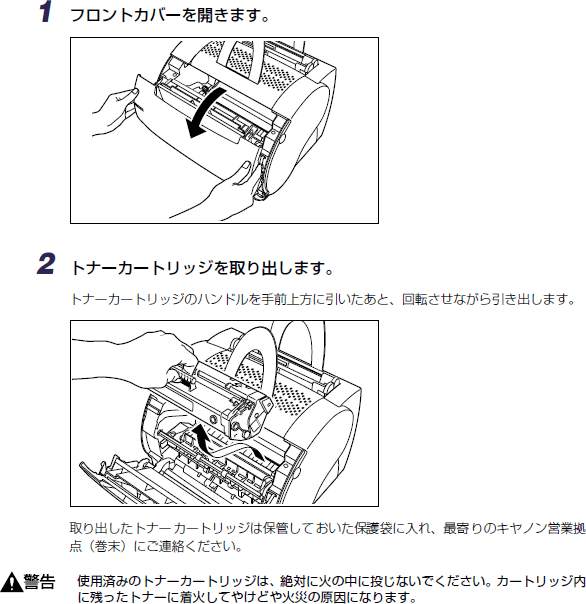 1 フロントカバーを開きます。

2 トナーカートリッジを取り出します。

トナーカートリッジのハンドルを手前上方に引いたあと、回転させながら引き出します。

取り出したトナーカートリッジは保管しておいた保護袋に入れ、最寄りのキヤノン営業拠点（巻末）にご連絡ください。

警告 使用済みのトナーカートリッジは、絶対に火の中に投じないでください。カートリッジ内に残ったトナーに着火してやけどや火災の原因になります。