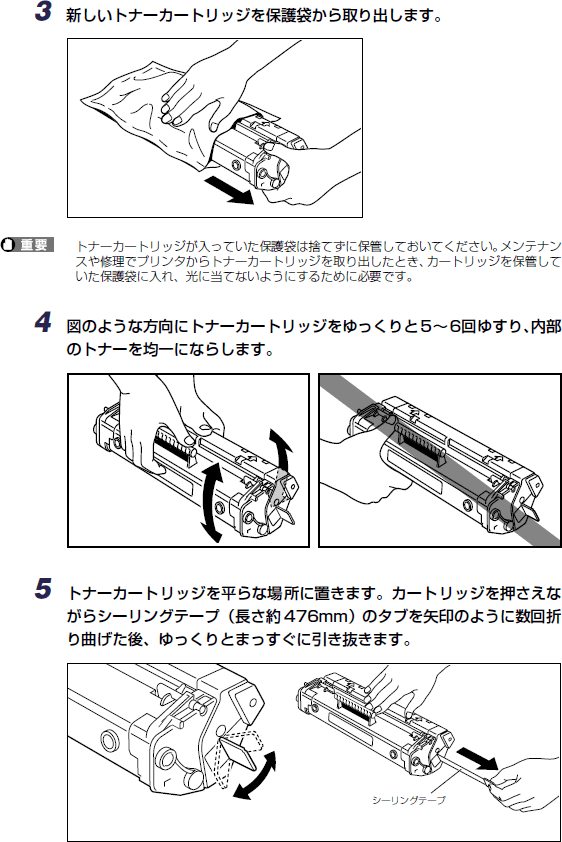 3 新しいトナーカートリッジを保護袋から取り出します。

重要 トナーカートリッジが入っていた保護袋は捨てずに保管しておいてください。メンテナンスや修理でプリンタからトナーカートリッジを取り出したとき、カートリッジを保管していた保護袋に入れ、光に当てないようにするために必要です。

4 図のような方向にトナーカートリッジをゆっくりと5～6回ゆすり、内部のトナーを均一にならします。

5 トナーカートリッジを平らな場所に置きます。カートリッジを押さえながらシーリングテープ（長さ約476mm）のタブを矢印のように数回折り曲げた後、ゆっくりとまっすぐに引き抜きます。

シーリングテープ