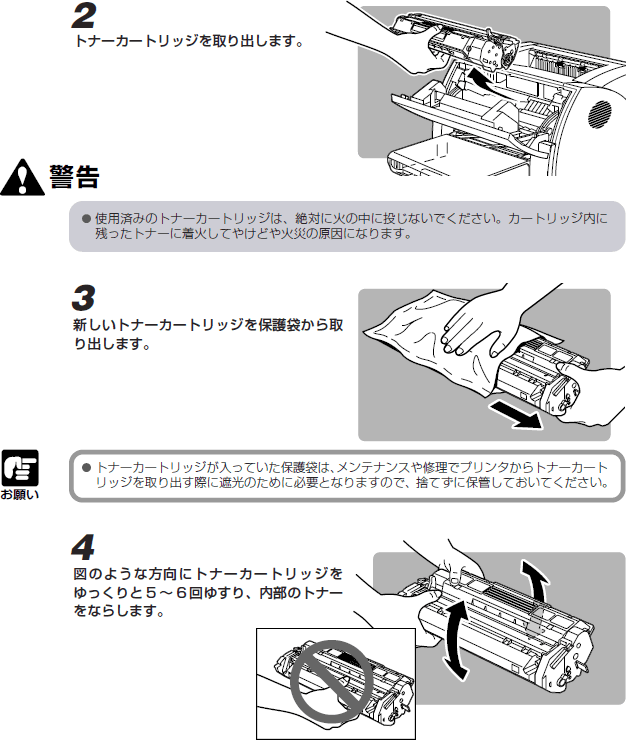 2
トナーカートリッジを取り出します。

警告

● 使用済みのトナーカートリッジは、絶対に火の中に投じないでください。カートリッジ内に残ったトナーに着火してやけどや火災の原因になります。

3
新しいトナーカートリッジを保護袋から取り出します。

お願い

● トナーカートリッジが入っていた保護袋は、メンテナンスや修理でプリンタからトナーカートリッジを取り出す際に遮光のために必要となりますので、捨てずに保管しておいてください。

4
図のような方向にトナーカートリッジをゆっくりと5～6回ゆすり、内部のトナーをならします。