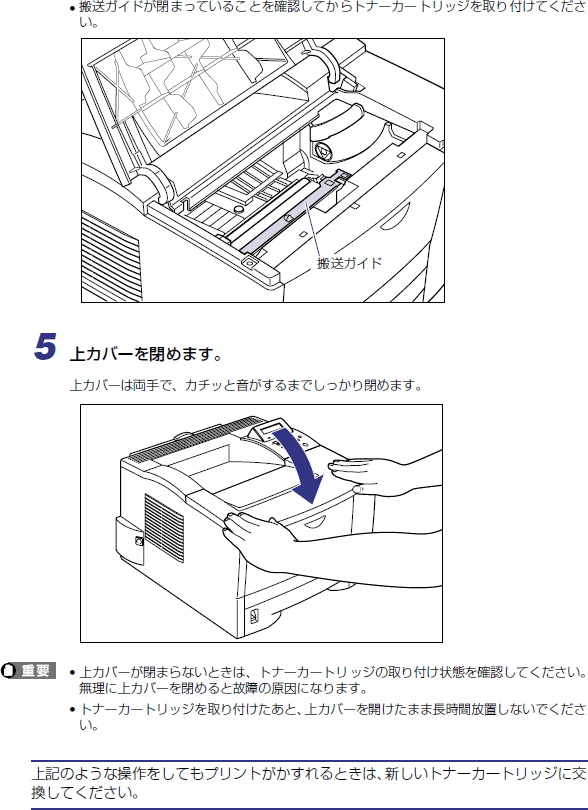 • 搬送ガイドが閉まっていることを確認してからトナーカートリッジを取り付けてください。

搬送ガイド

5 上カバーを閉めます。

上カバーは両手で、カチッと音がするまでしっかり閉めます。

重要 • 上カバーが閉まらないときは、トナーカートリッジの取り付け状態を確認してください。無理に上カバーを閉めると故障の原因になります。
• トナーカートリッジを取り付けたあと、上カバーを開けたまま長時間放置しないでください。

上記のような操作をしてもプリントがかすれるときは、新しいトナーカートリッジに交換してください。