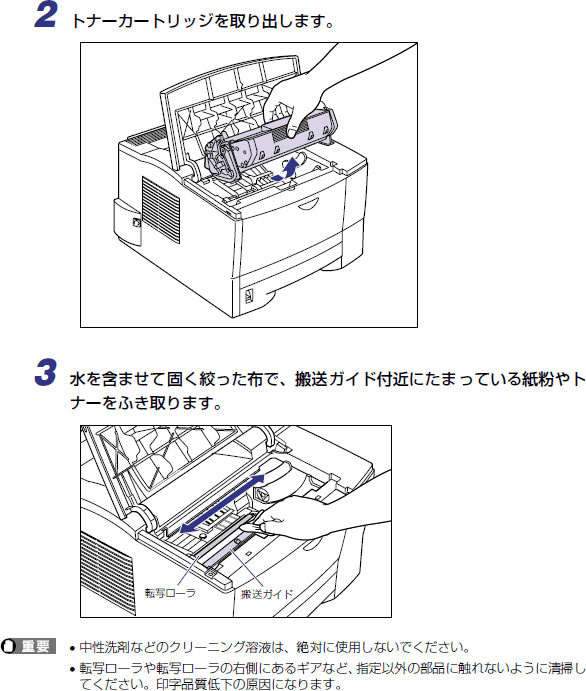 2 トナーカートリッジを取り出します。

3 水を含ませて固く絞った布で、搬送ガイド付近にたまっている紙粉やトナーをふき取ります。

転写ローラ

搬送ガイド

重要

• 中性洗剤などのクリーニング溶液は、絶対に使用しないでください。
• 転写ローラや転写ローラの右側にあるギアなど、指定以外の部品に触れないように清掃してください。印字品質低下の原因になります。