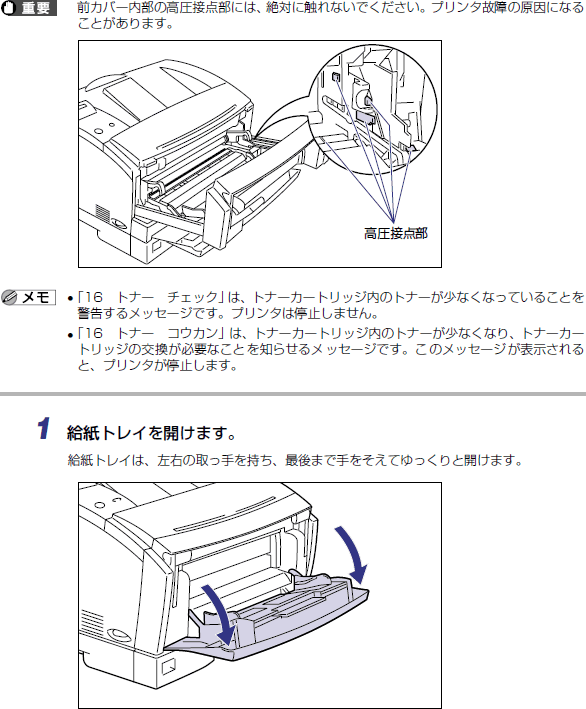 重要 前カバー内部の高圧接点部には、絶対に触れないでください。プリンタ故障の原因になることがあります。

高圧接点部

メモ
• 「16 トナー チェック」は、トナーカートリッジ内のトナーが少なくなっていることを警告するメッセージです。プリンタは停止しません。
• 「16 トナー コウカン」は、トナーカートリッジ内のトナーが少なくなり、トナーカートリッジの交換が必要なことを知らせるメッセージです。このメッセージが表示されると、プリンタが停止します。

1 給紙トレイを開けます。

給紙トレイは、左右の取っ手を持ち、最後まで手をそえてゆっくりと開けます。