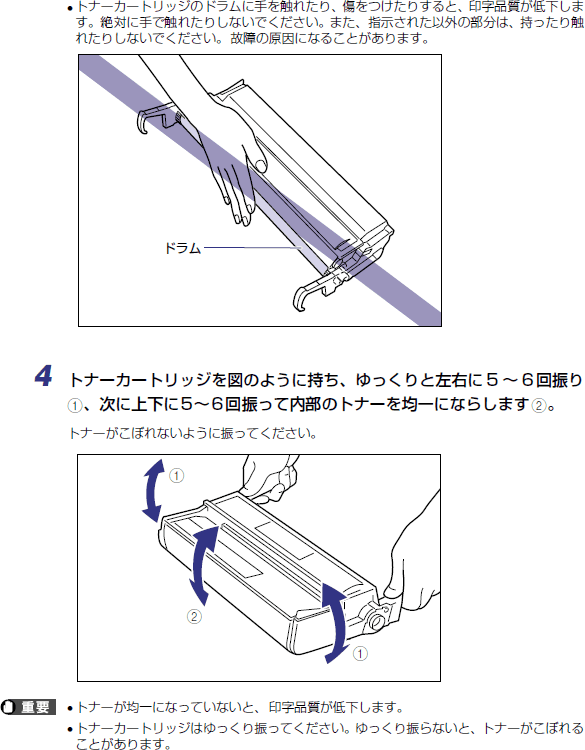 • トナーカートリッジのドラムに手を触れたり、傷をつけたりすると、印字品質が低下します。絶対に手で触れたりしないでください。また、指示された以外の部分は、持ったり触れたりしないでください。故障の原因になることがあります。

ドラム

4 トナーカートリッジを図のように持ち、ゆっくりと左右に5～6回振り①、次に上下に5～6回振って内部のトナーを均一にならします②。

トナーがこぼれないように振ってください。

①

②

①

重要 • トナーが均一になっていないと、印字品質が低下します。

• トナーカートリッジはゆっくり振ってください。ゆっくり振らないと、トナーがこぼれることがあります。