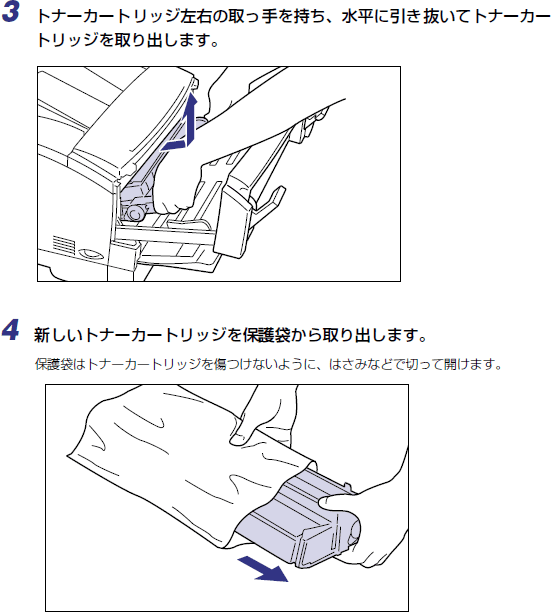 3 トナーカートリッジ左右の取っ手を持ち、水平に引き抜いてトナーカートリッジを取り出します。

4 新しいトナーカートリッジを保護袋から取り出します。

保護袋はトナーカートリッジを傷つけないように、はさみなどで切って開けます。