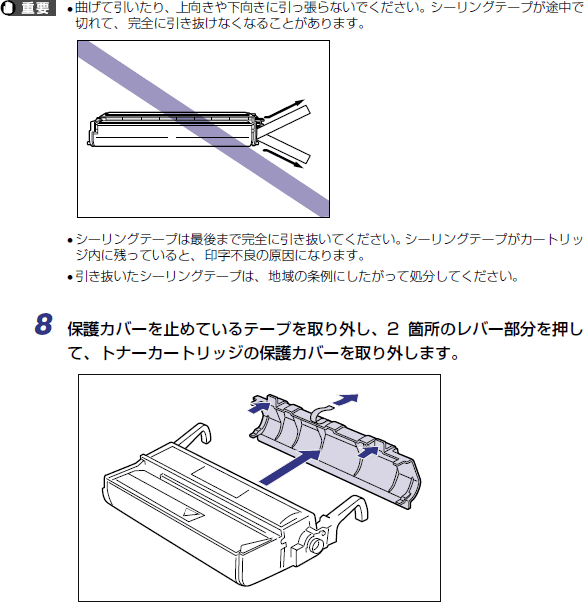 重要

• 曲げて引いたり、上向きや下向きに引っ張らないでください。シーリングテープが途中で切れて、完全に引き抜けなくなることがあります。

• シーリングテープは最後まで完全に引き抜いてください。シーリングテープがカートリッジ内に残っていると、印字不良の原因になります。

• 引き抜いたシーリングテープは、地域の条例にしたがって処分してください。

8 保護カバーを止めているテープを取り外し、2 箇所のレバー部分を押して、トナーカートリッジの保護カバーを取り外します。