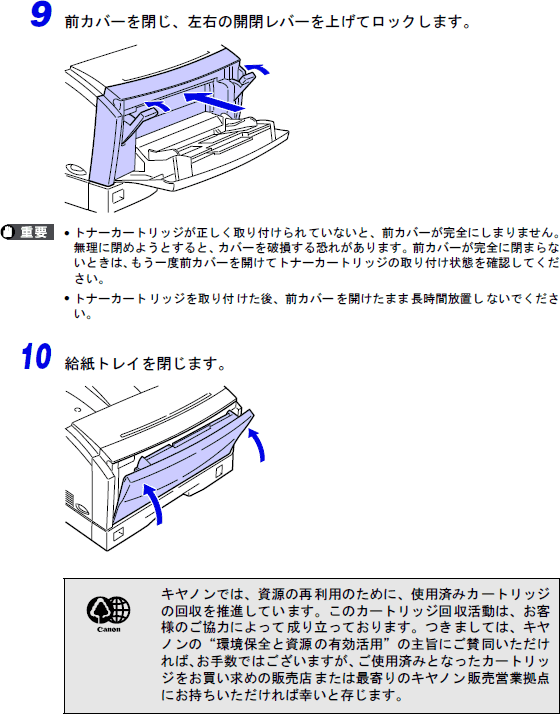 9 前カバーを閉じ、左右の開閉レバーを上げてロックします。

重要

• トナーカートリッジが正しく取り付けられていないと、前カバーが完全にしまりません。無理に閉めようとすると、カバーを破損する恐れがあります。前カバーが完全に閉まらないときは、もう一度前カバーを開けてトナーカートリッジの取り付け状態を確認してください。

• トナーカートリッジを取り付けた後、前カバーを開けたまま長時間放置しないでください。

10 給紙トレイを閉じます。

Canon

キヤノンでは、資源の再利用のために、使用済みカートリッジの回収を推進しています。このカートリッジ回収活動は、お客様のご協力によって成り立っております。つきましては、キヤノンの“環境保全と資源の有効活用”の主旨にご賛同いただければ、お手数ではございますが、ご使用済みとなったカートリッジをお買い求めの販売店または最寄りのキヤノン販売営業拠点にお持ちいただければ幸いと存じます。