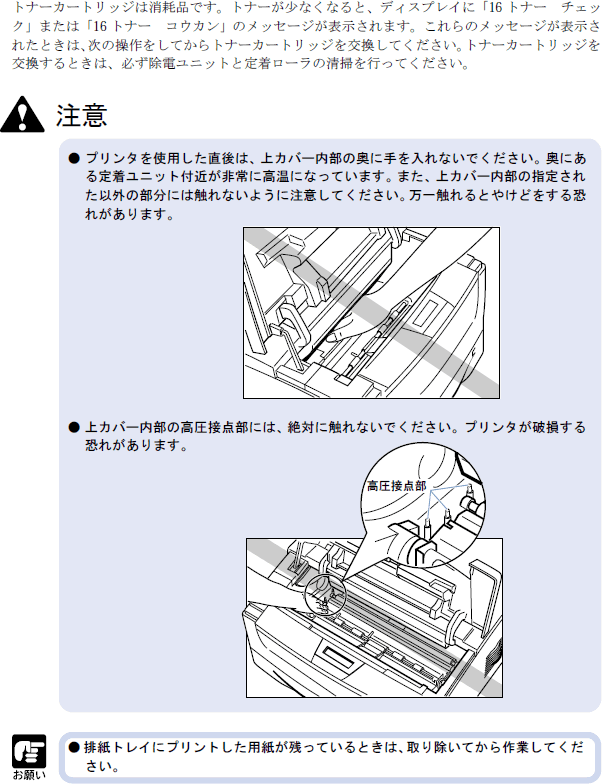 トナーカートリッジは消耗品です。トナーが少なくなると、ディスプレイに「16 トナー　チェック」または「16 トナー　コウカン」のメッセージが表示されます。これらのメッセージが表示されたときは、次の操作をしてからトナーカートリッジを交換してください。トナーカートリッジを交換するときは、必ず除電ユニットと定着ローラの清掃を行ってください。

注意

● プリンタを使用した直後は、上カバー内部の奥に手を入れないでください。奥にある定着ユニット付近が非常に高温になっています。また、上カバー内部の指定された以外の部分には触れないように注意してください。万一触れるとやけどをする恐れがあります。

● 上カバー内部の高圧接点部には、絶対に触れないでください。プリンタが破損する恐れがあります。

高圧接点部

お願い

● 排紙トレイにプリントした用紙が残っているときは、取り除いてから作業してください。