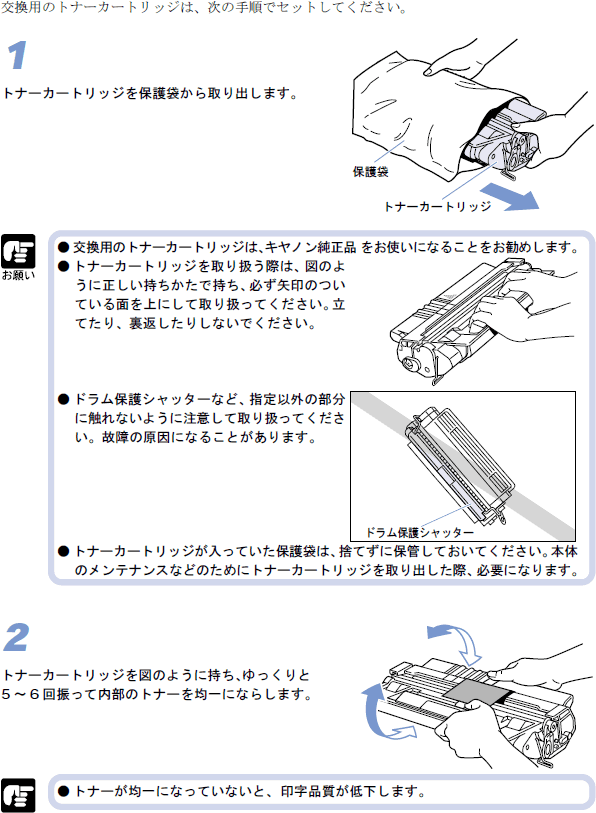 交換用のトナーカートリッジは、次の手順でセットしてください。

1

トナーカートリッジを保護袋から取り出します。

保護袋

トナーカートリッジ

お願い

● 交換用のトナーカートリッジは､キヤノン純正品 をお使いになることをお勧めします。

● トナーカートリッジを取り扱う際は、図のように正しい持ちかたで持ち、必ず矢印のついている面を上にして取り扱ってください。立てたり、裏返したりしないでください。

● ドラム保護シャッターなど、指定以外の部分に触れないように注意して取り扱ってください。故障の原因になることがあります。

ドラム保護シャッター

● トナーカートリッジが入っていた保護袋は、捨てずに保管しておいてください。本体のメンテナンスなどのためにトナーカートリッジを取り出した際、必要になります。

2

トナーカートリッジを図のように持ち､ゆっくりと５～６回振って内部のトナーを均一にならします。

● トナーが均一になっていないと、印字品質が低下します。