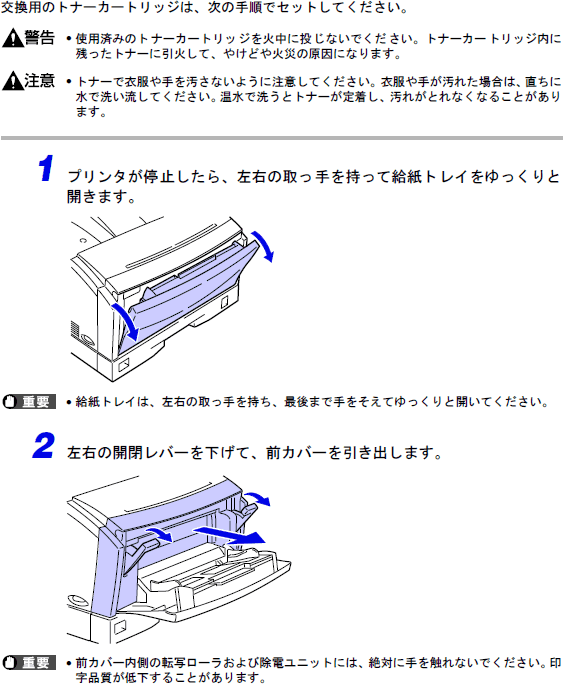 交換用のトナーカートリッジは、次の手順でセットしてください。

警告 • 使用済みのトナーカートリッジを火中に投じないでください。トナーカートリッジ内に残ったトナーに引火して、やけどや火災の原因になります。

注意 • トナーで衣服や手を汚さないように注意してください。衣服や手が汚れた場合は、直ちに水で洗い流してください。温水で洗うとトナーが定着し、汚れがとれなくなることがあります。

1 プリンタが停止したら、左右の取っ手を持って給紙トレイをゆっくりと開きます。

重要 • 給紙トレイは、左右の取っ手を持ち、最後まで手をそえてゆっくりと開いてください。

2 左右の開閉レバーを下げて、前カバーを引き出します。

重要 • 前カバー内側の転写ローラおよび除電ユニットには、絶対に手を触れないでください。印字品質が低下することがあります。