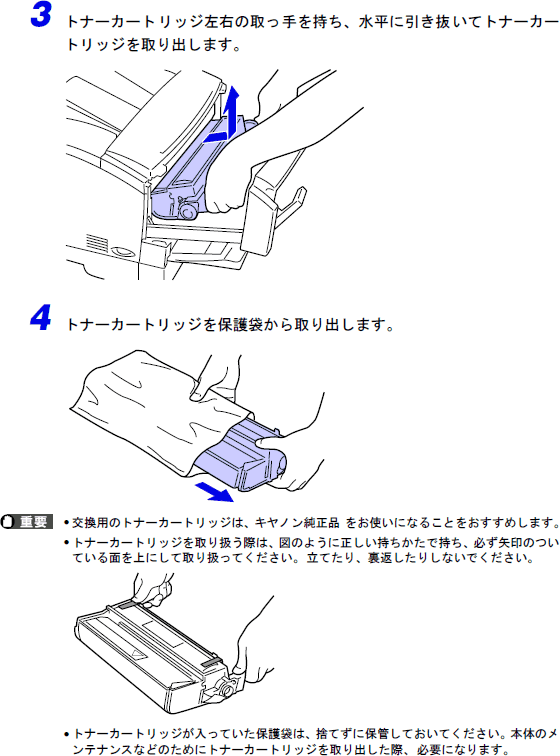 3 トナーカートリッジ左右の取っ手を持ち、水平に引き抜いてトナーカートリッジを取り出します。

4 トナーカートリッジを保護袋から取り出します。

重要 • 交換用のトナーカートリッジは、キヤノン純正品 をお使いになることをおすすめします。
• トナーカートリッジを取り扱う際は、図のように正しい持ちかたで持ち、必ず矢印のついている面を上にして取り扱ってください。立てたり、裏返したりしないでください。

• トナーカートリッジが入っていた保護袋は、捨てずに保管しておいてください。本体のメンテナンスなどのためにトナーカートリッジを取り出した際、必要になります。