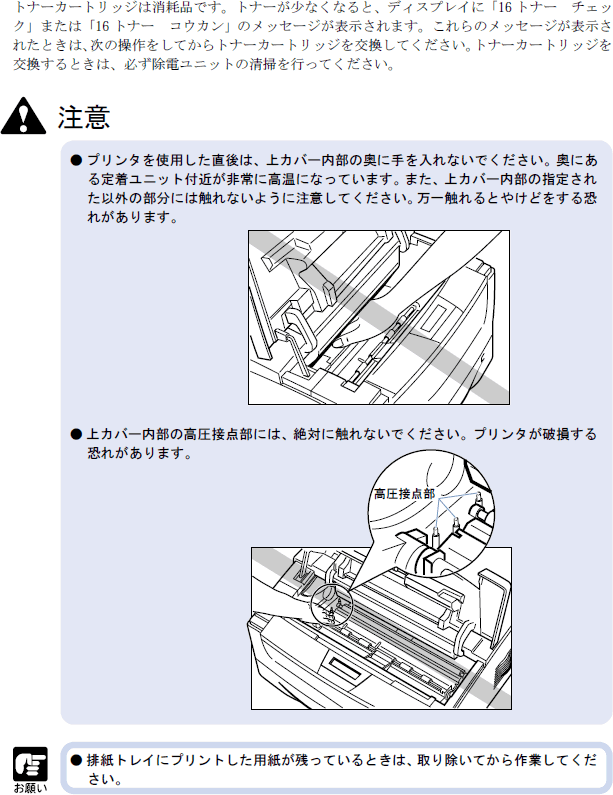 トナーカートリッジは消耗品です。トナーが少なくなると、ディスプレイに「16 トナー　チェック」または「16 トナー　コウカン」のメッセージが表示されます。これらのメッセージが表示されたときは、次の操作をしてからトナーカートリッジを交換してください。トナーカートリッジを交換するときは、必ず除電ユニットの清掃を行ってください。

注意

● プリンタを使用した直後は、上カバー内部の奥に手を入れないでください。奥にある定着ユニット付近が非常に高温になっています。また、上カバー内部の指定された以外の部分には触れないように注意してください。万一触れるとやけどをする恐れがあります。

● 上カバー内部の高圧接点部には、絶対に触れないでください。プリンタが破損する恐れがあります。

高圧接点部

お願い

● 排紙トレイにプリントした用紙が残っているときは、取り除いてから作業してください。