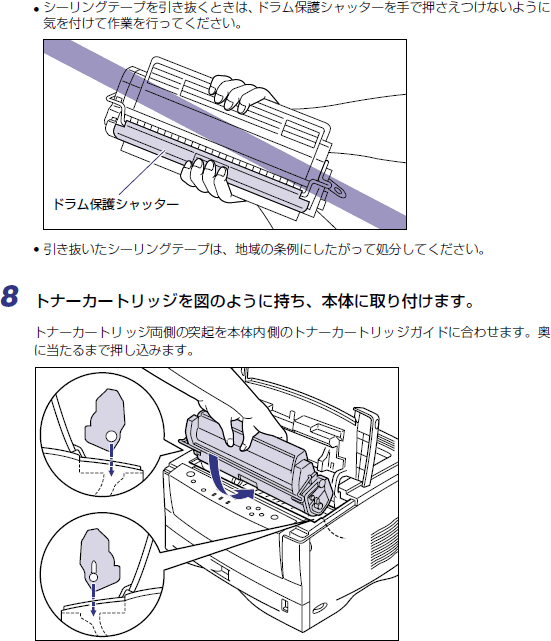 • シーリングテープを引き抜くときは、ドラム保護シャッターを手で押さえつけないように気を付けて作業を行ってください。

ドラム保護シャッター

• 引き抜いたシーリングテープは、地域の条例にしたがって処分してください。

8 トナーカートリッジを図のように持ち、本体に取り付けます。

トナーカートリッジ両側の突起を本体内側のトナーカートリッジガイドに合わせます。奥に当たるまで押し込みます。