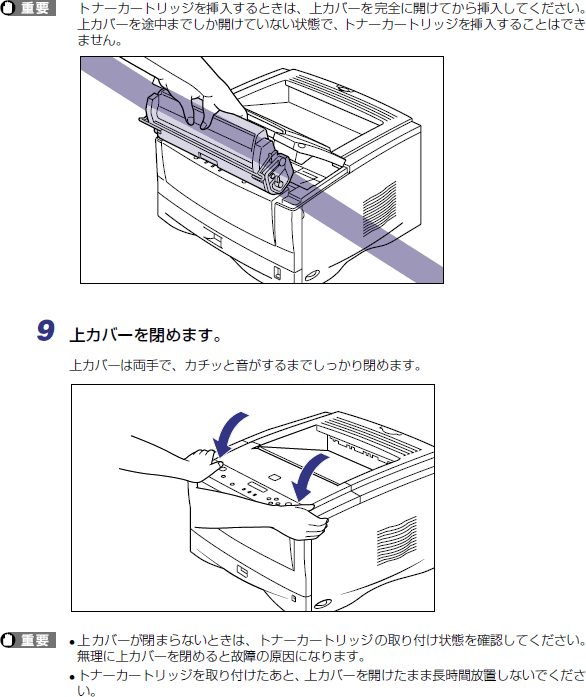 重要 トナーカートリッジを挿入するときは、上カバーを完全に開けてから挿入してください。上カバーを途中までしか開けていない状態で、トナーカートリッジを挿入することはできません。

9 上カバーを閉めます。

上カバーは両手で、カチッと音がするまでしっかり閉めます。

重要 • 上カバーが閉まらないときは、トナーカートリッジの取り付け状態を確認してください。無理に上カバーを閉めると故障の原因になります。
• トナーカートリッジを取り付けたあと、上カバーを開けたまま長時間放置しないでください。