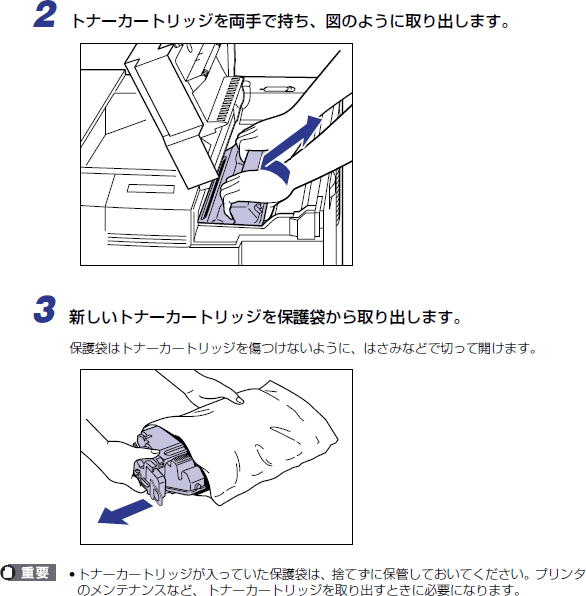 2 トナーカートリッジを両手で持ち、図のように取り出します。

3 新しいトナーカートリッジを保護袋から取り出します。

保護袋はトナーカートリッジを傷つけないように、はさみなどで切って開けます。

重要 • トナーカートリッジが入っていた保護袋は、捨てずに保管しておいてください。プリンタのメンテナンスなど、トナーカートリッジを取り出すときに必要になります。