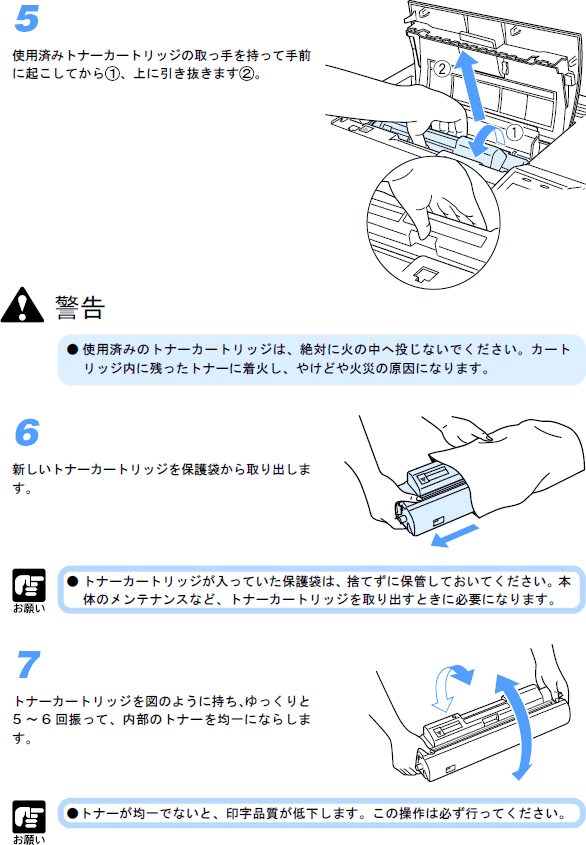 5

使用済みトナーカートリッジの取っ手を持って手前に起こしてから①、上に引き抜きます②。

②

①

警告

● 使用済みのトナーカートリッジは、絶対に火の中へ投じないでください。カートリッジ内に残ったトナーに着火し、やけどや火災の原因になります。

6

新しいトナーカートリッジを保護袋から取り出します。

お願い

● トナーカートリッジが入っていた保護袋は、捨てずに保管しておいてください。本体のメンテナンスなど、トナーカートリッジを取り出すときに必要になります。

7

トナーカートリッジを図のように持ち､ゆっくりと５～６回振って、内部のトナーを均一にならします。

お願い

●トナーが均一でないと、印字品質が低下します。この操作は必ず行ってください。