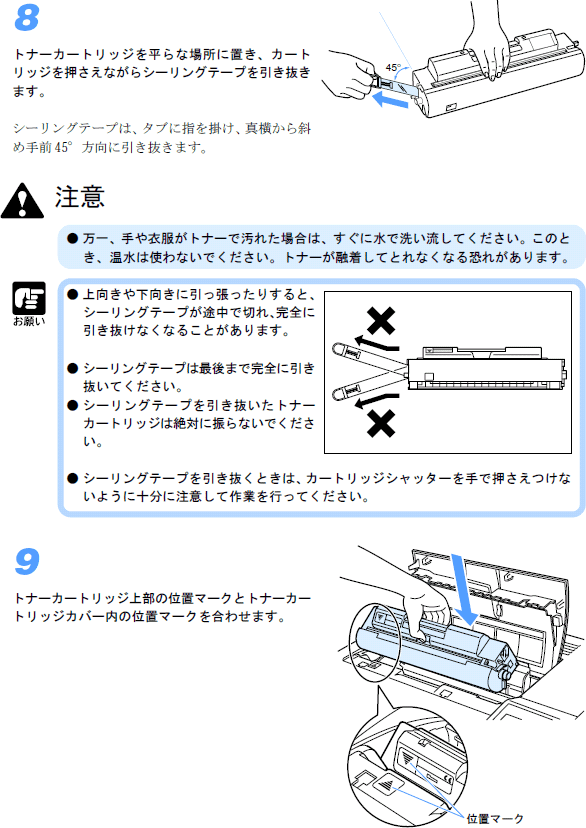 8

トナーカートリッジを平らな場所に置き、カートリッジを押さえながらシーリングテープを引き抜きます。

シーリングテープは、タブに指を掛け、真横から斜め手前45°方向に引き抜きます。

45°

注意

● 万一、手や衣服がトナーで汚れた場合は、すぐに水で洗い流してください。このとき、温水は使わないでください。トナーが融着してとれなくなる恐れがあります。

お願い

● 上向きや下向きに引っ張ったりすると、シーリングテープが途中で切れ、完全に引き抜けなくなることがあります。

● シーリングテープは最後まで完全に引き抜いてください。

● シーリングテープを引き抜いたトナーカートリッジは絶対に振らないでください。

● シーリングテープを引き抜くときは、カートリッジシャッターを手で押さえつけないように十分に注意して作業を行ってください。

9

トナーカートリッジ上部の位置マークとトナーカートリッジカバー内の位置マークを合わせます。

位置マーク