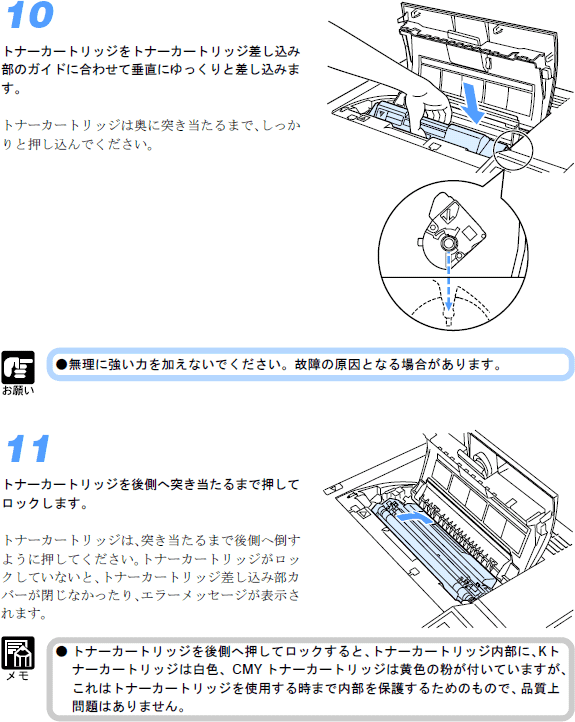 10

トナーカートリッジをトナーカートリッジ差し込み部のガイドに合わせて垂直にゆっくりと差し込みます。

トナーカートリッジは奥に突き当たるまで、しっかりと押し込んでください。

お願い

●無理に強い力を加えないでください。故障の原因となる場合があります。

11

トナーカートリッジを後側へ突き当たるまで押してロックします。

トナーカートリッジは、突き当たるまで後側へ倒すように押してください。トナーカートリッジがロックしていないと、トナーカートリッジ差し込み部カバーが閉じなかったり、エラーメッセージが表示されます。

メモ

● トナーカートリッジを後側へ押してロックすると、トナーカートリッジ内部に、Kトナーカートリッジは白色、CMY トナーカートリッジは黄色の粉が付いていますが、これはトナーカートリッジを使用する時まで内部を保護するためのもので、品質上問題はありません。