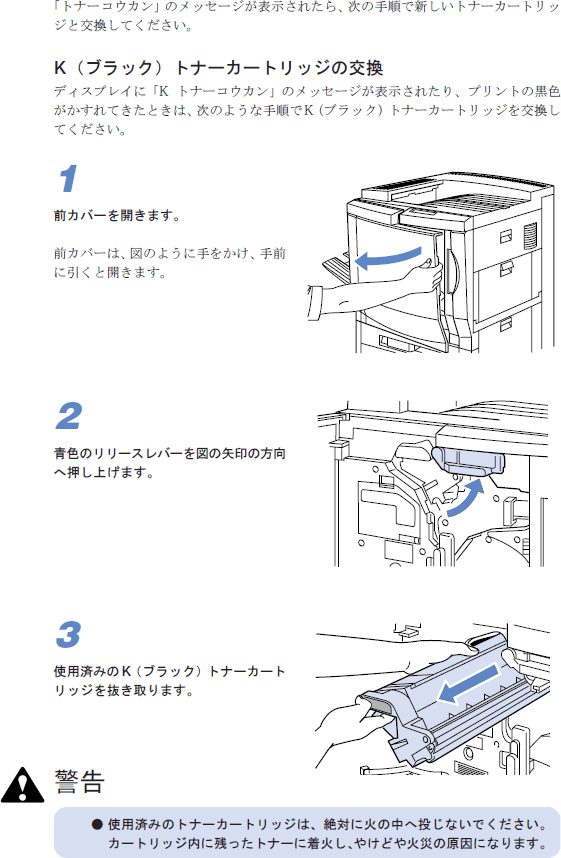 「トナーコウカン」のメッセージが表示されたら、次の手順で新しいトナーカートリッジと交換してください。

K（ブラック）トナーカートリッジの交換

ディスプレイに「K トナーコウカン」のメッセージが表示されたり、プリントの黒色がかすれてきたときは、次のような手順でK（ブラック）トナーカートリッジを交換してください。

1

前カバーを開きます。

前カバーは、図のように手をかけ、手前に引くと開きます。

2

青色のリリースレバーを図の矢印の方向へ押し上げます。

3

使用済みのK（ブラック）トナーカートリッジを抜き取ります。

警告

● 使用済みのトナーカートリッジは、絶対に火の中へ投じないでください。カートリッジ内に残ったトナーに着火し、やけどや火災の原因になります。