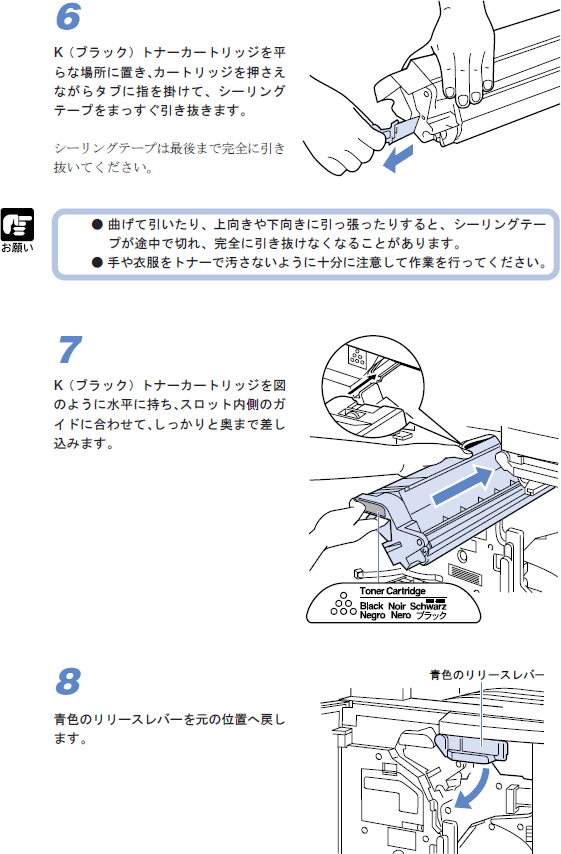 6

K（ブラック）トナーカートリッジを平らな場所に置き、カートリッジを押さえながらタブに指を掛けて、シーリングテープをまっすぐ引き抜きます。

シーリングテープは最後まで完全に引き抜いてください。

お願い

● 曲げて引いたり、上向きや下向きに引っ張ったりすると、シーリングテープが途中で切れ、完全に引き抜けなくなることがあります。
● 手や衣服をトナーで汚さないように十分に注意して作業を行ってください。

7

K（ブラック）トナーカートリッジを図のように水平に持ち、スロット内側のガイドに合わせて、しっかりと奥まで差し込みます。

Toner Cartridge
Black Noir Schwarz
Negro Nero ブラック

8

青色のリリースレバーを元の位置へ戻します。

青色のリリースレバー