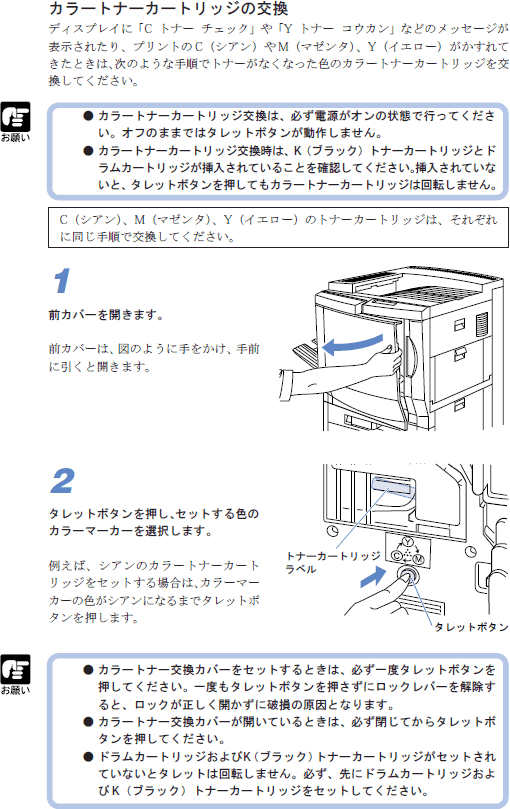 カラートナーカートリッジの交換

ディスプレイに「C トナー チェック」や「Y トナー コウカン」などのメッセージが表示されたり、プリントのC（シアン）やM（マゼンタ）、Y（イエロー）がかすれてきたときは、次のような手順でトナーがなくなった色のカラートナーカートリッジを交換してください。

お願い

● カラートナーカートリッジ交換は、必ず電源がオンの状態で行ってください。オフのままではタレットボタンが動作しません。
● カラートナーカートリッジ交換時は、K（ブラック）トナーカートリッジとドラムカートリッジが挿入されていることを確認してください。挿入されていないと、タレットボタンを押してもカラートナーカートリッジは回転しません。

C（シアン）、M（マゼンタ）、Y（イエロー）のトナーカートリッジは、それぞれに同じ手順で交換してください。

1

前カバーを開きます。

前カバーは、図のように手をかけ、手前に引くと開きます。

2

タレットボタンを押し、セットする色のカラーマーカーを選択します。

例えば、シアンのカラートナーカートリッジをセットする場合は、カラーマーカーの色がシアンになるまでタレットボタンを押します。

トナーカートリッジラベル

タレットボタン

お願い

● カラートナー交換カバーをセットするときは、必ず一度タレットボタンを押してください。一度もタレットボタンを押さずにロックレバーを解除すると、ロックが正しく開かずに破損の原因となります。
● カラートナー交換カバーが開いているときは、必ず閉じてからタレットボタンを押してください。
● ドラムカートリッジおよびK（ブラック）トナーカートリッジがセットされていないとタレットは回転しません。必ず、先にドラムカートリッジおよびK（ブラック）トナーカートリッジをセットしてください。