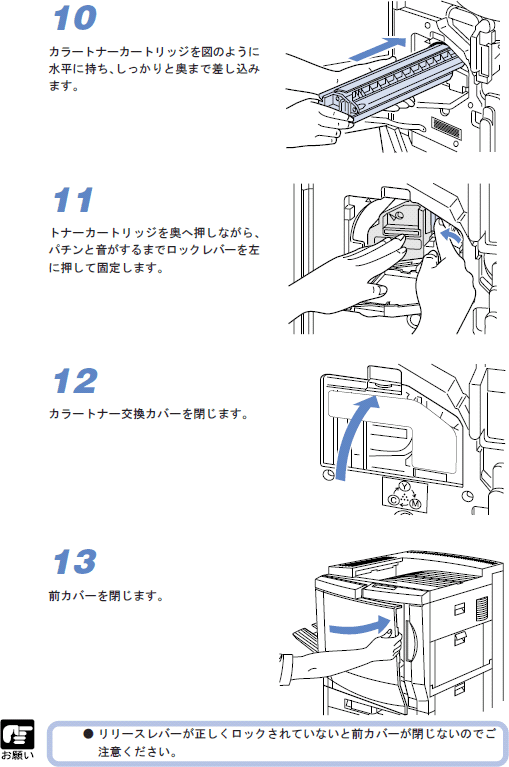 10

カラートナーカートリッジを図のように水平に持ち、しっかりと奥まで差し込みます。

11

トナーカートリッジを奥へ押しながら、パチンと音がするまでロックレバーを左に押して固定します。

12

カラートナー交換カバーを閉じます。

Y
C
M

13

前カバーを閉じます。

お願い

● リリースレバーが正しくロックされていないと前カバーが閉じないのでご注意ください。