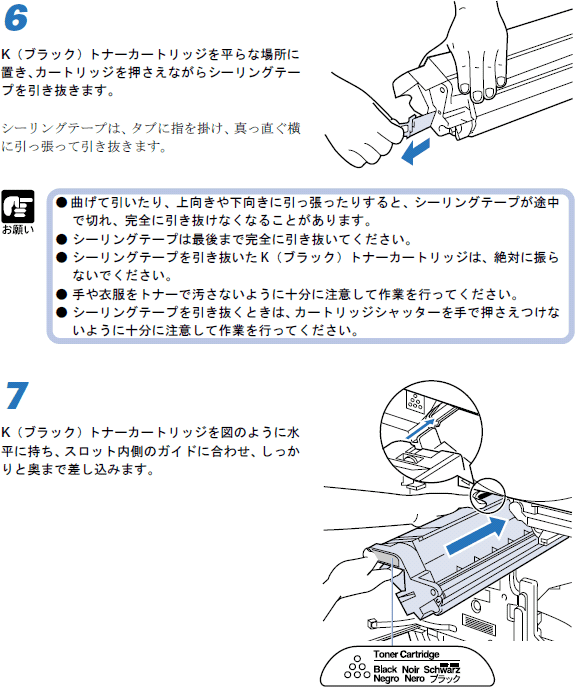 6

K（ブラック）トナーカートリッジを平らな場所に置き、カートリッジを押さえながらシーリングテープを引き抜きます。

シーリングテープは、タブに指を掛け、真っ直ぐ横に引っ張って引き抜きます。

お願い

● 曲げて引いたり、上向きや下向きに引っ張ったりすると、シーリングテープが途中で切れ、完全に引き抜けなくなることがあります。
● シーリングテープは最後まで完全に引き抜いてください。
● シーリングテープを引き抜いたK（ブラック）トナーカートリッジは、絶対に振らないでください。
● 手や衣服をトナーで汚さないように十分に注意して作業を行ってください。
● シーリングテープを引き抜くときは、カートリッジシャッターを手で押さえつけないように十分に注意して作業を行ってください。

7

K（ブラック）トナーカートリッジを図のように水平に持ち、スロット内側のガイドに合わせ、しっかりと奥まで差し込みます。

Toner Cartridge
Black Noir Schwarz
Negro Nero ブラック