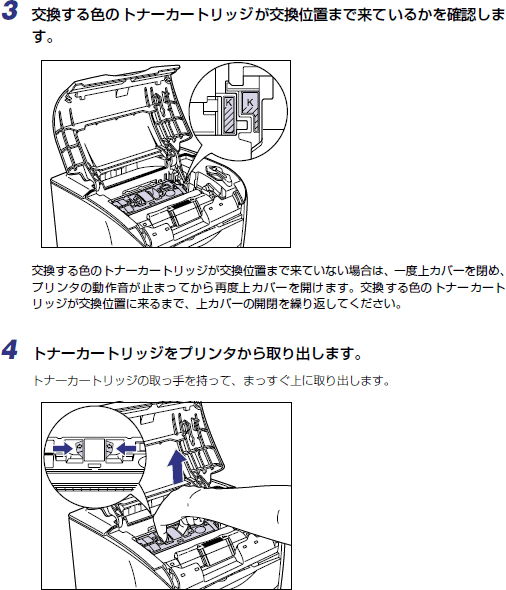 3 交換する色のトナーカートリッジが交換位置まで来ているかを確認します。

K
K

交換する色のトナーカートリッジが交換位置まで来ていない場合は、一度上カバーを閉め、プリンタの動作音が止まってから再度上カバーを開けます。交換する色のトナーカートリッジが交換位置に来るまで、上カバーの開閉を繰り返してください。

4 トナーカートリッジをプリンタから取り出します。

トナーカートリッジの取っ手を持って、まっすぐ上に取り出します。