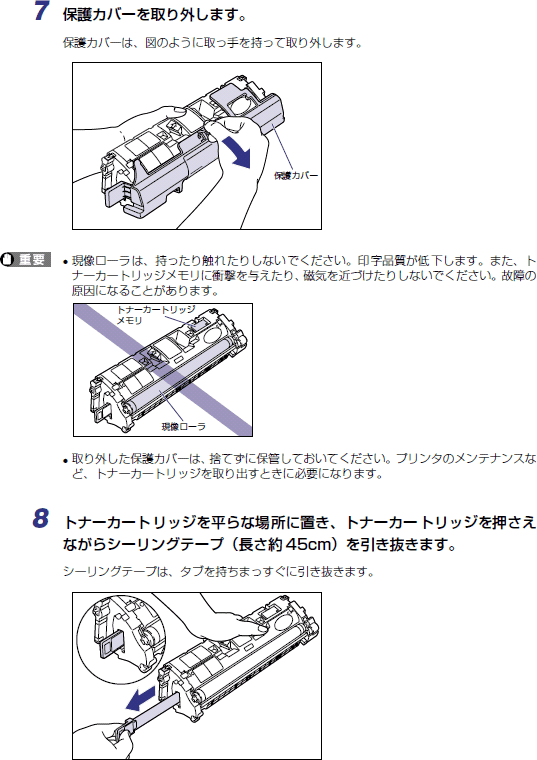 7 保護カバーを取り外します。

保護カバーは、図のように取っ手を持って取り外します。

保護カバー

重要

• 現像ローラは、持ったり触れたりしないでください。印字品質が低下します。また、トナーカートリッジメモリに衝撃を与えたり、磁気を近づけたりしないでください。故障の原因になることがあります。

トナーカートリッジメモリ

現像ローラ

• 取り外した保護カバーは、捨てずに保管しておいてください。プリンタのメンテナンスなど、トナーカートリッジを取り出すときに必要になります。

8 トナーカートリッジを平らな場所に置き、トナーカートリッジを押さえながらシーリングテープ（長さ約 45cm）を引き抜きます。

シーリングテープは、タブを持ちまっすぐに引き抜きます。