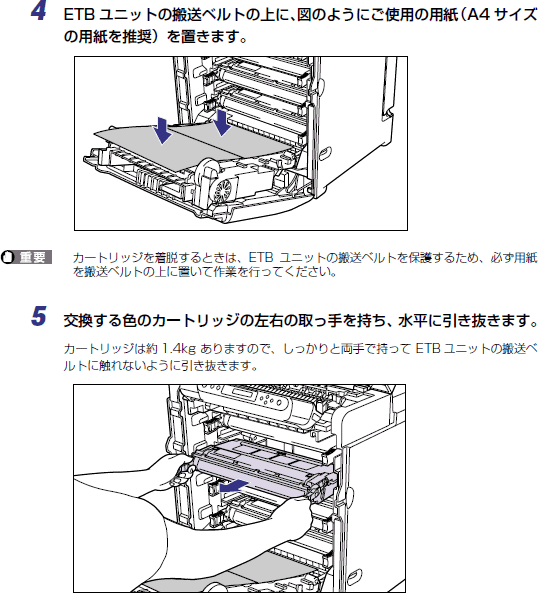 4 ETB ユニットの搬送ベルトの上に、図のようにご使用の用紙（A4 サイズの用紙を推奨）を置きます。

重要 カートリッジを着脱するときは、ETB ユニットの搬送ベルトを保護するため、必ず用紙を搬送ベルトの上に置いて作業を行ってください。

5 交換する色のカートリッジの左右の取っ手を持ち、水平に引き抜きます。

カートリッジは約 1.4kg ありますので、しっかりと両手で持って ETB ユニットの搬送ベルトに触れないように引き抜きます。