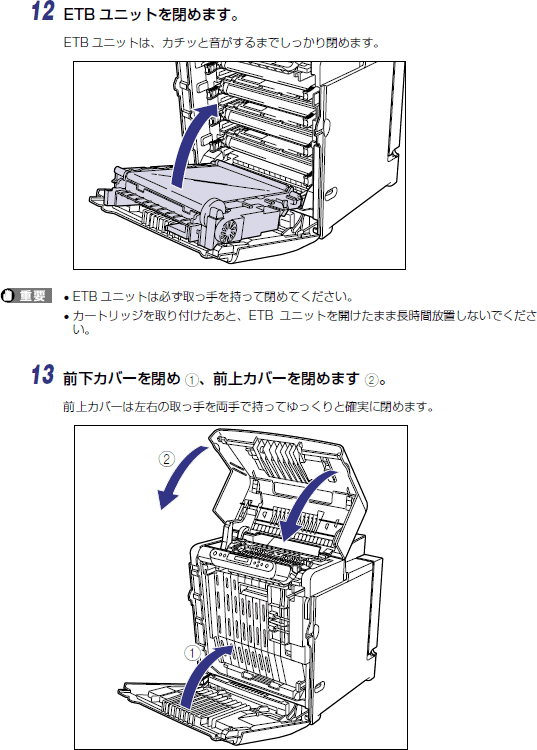 12 ETB ユニットを閉めます。

ETB ユニットは、カチッと音がするまでしっかり閉めます。

重要
• ETB ユニットは必ず取っ手を持って閉めてください。
• カートリッジを取り付けたあと、ETB ユニットを開けたまま長時間放置しないでください。

13 前下カバーを閉め ①、前上カバーを閉めます ②。

前上カバーは左右の取っ手を両手で持ってゆっくりと確実に閉めます。

②

①