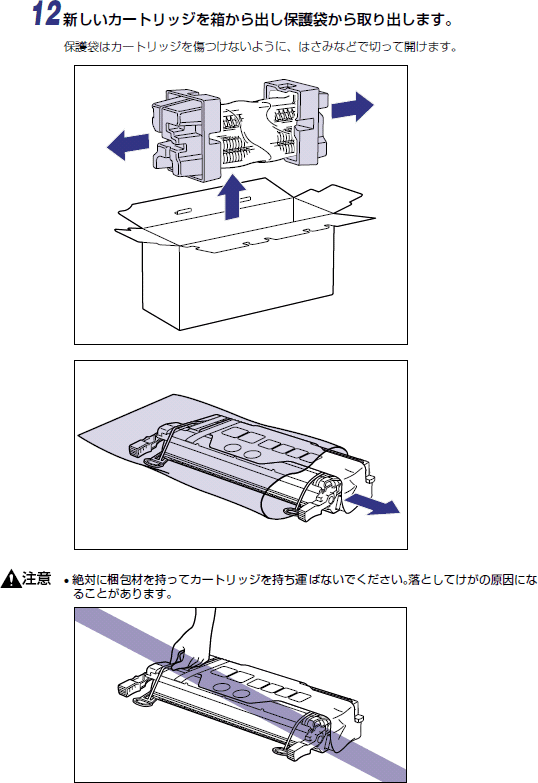 12 新しいカートリッジを箱から出し保護袋から取り出します。

保護袋はカートリッジを傷つけないように、はさみなどで切って開けます。

注意 • 絶対に梱包材を持ってカートリッジを持ち運ばないでください。落としてけがの原因になることがあります。