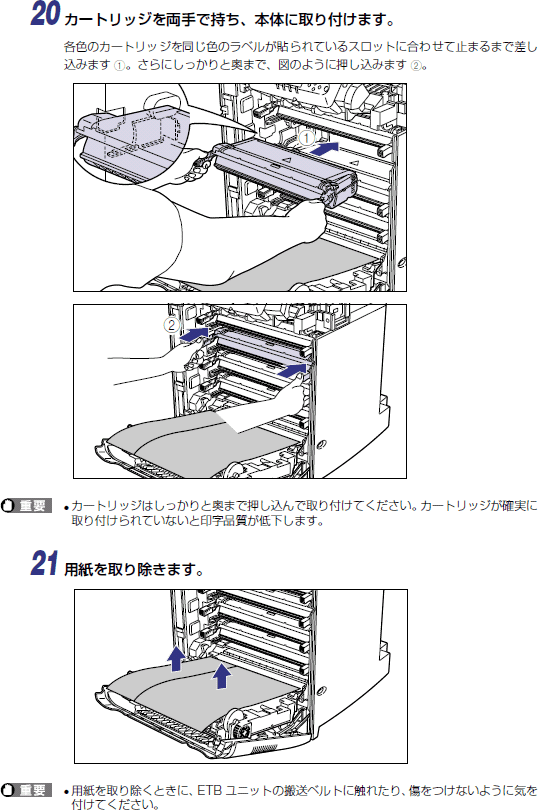 20 カートリッジを両手で持ち、本体に取り付けます。

各色のカートリッジを同じ色のラベルが貼られているスロットに合わせて止まるまで差し込みます ①。さらにしっかりと奥まで、図のように押し込みます ②。

①

②

重要 • カートリッジはしっかりと奥まで押し込んで取り付けてください。カートリッジが確実に取り付けられていないと印字品質が低下します。

21 用紙を取り除きます。

重要 • 用紙を取り除くときに、ETB ユニットの搬送ベルトに触れたり、傷をつけないように気を付けてください。