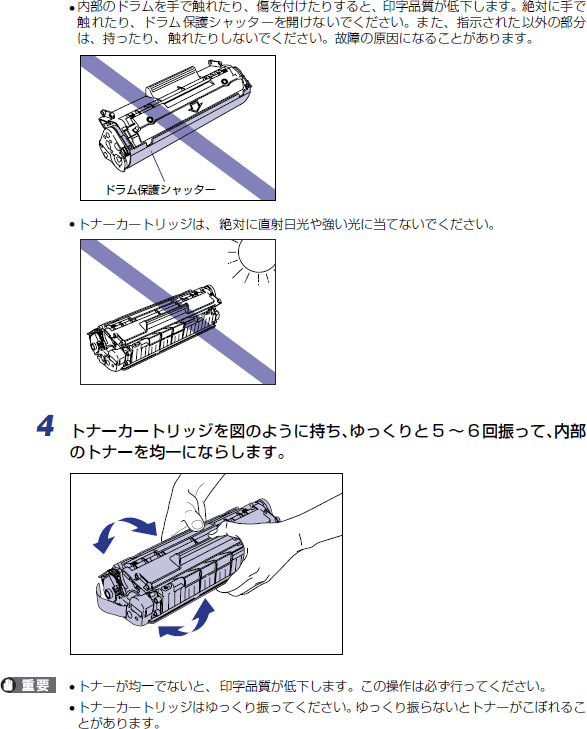 • 内部のドラムを手で触れたり、傷を付けたりすると、印字品質が低下します。絶対に手で触れたり、ドラム保護シャッターを開けないでください。また、指示された以外の部分は、持ったり、触れたりしないでください。故障の原因になることがあります。

ドラム保護シャッター

• トナーカートリッジは、絶対に直射日光や強い光に当てないでください。

4 トナーカートリッジを図のように持ち、ゆっくりと５～６回振って、内部のトナーを均一にならします。

重要
• トナーが均一でないと、印字品質が低下します。この操作は必ず行ってください。
• トナーカートリッジはゆっくり振ってください。ゆっくり振らないとトナーがこぼれることがあります。