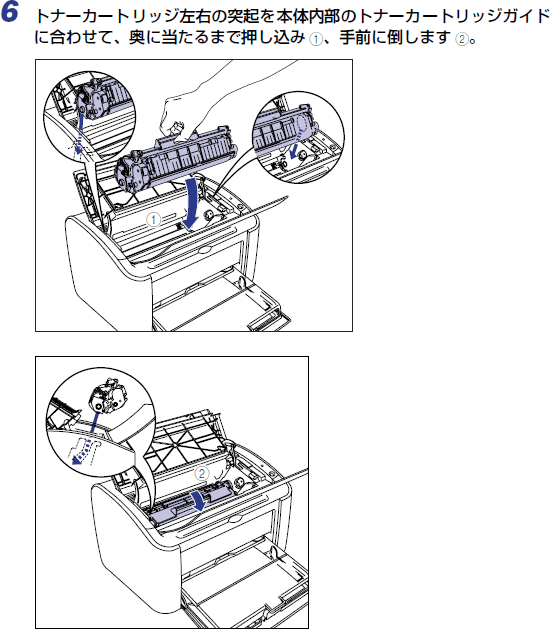 6 トナーカートリッジ左右の突起を本体内部のトナーカートリッジガイドに合わせて、奥に当たるまで押し込み ①、手前に倒します ②。

①

②