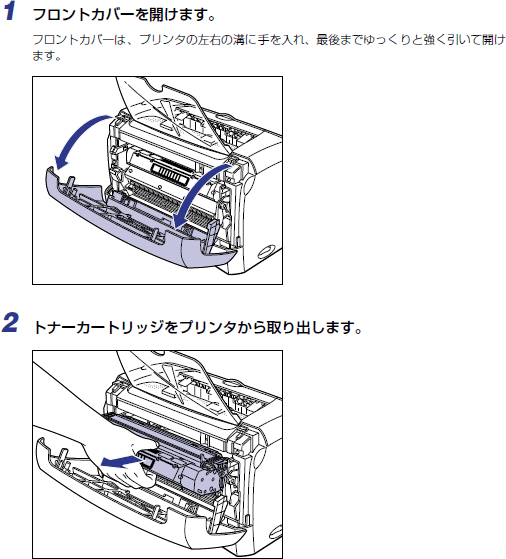 1 フロントカバーを開けます。

フロントカバーは、プリンタの左右の溝に手を入れ、最後までゆっくりと強く引いて開けます。

2 トナーカートリッジをプリンタから取り出します。