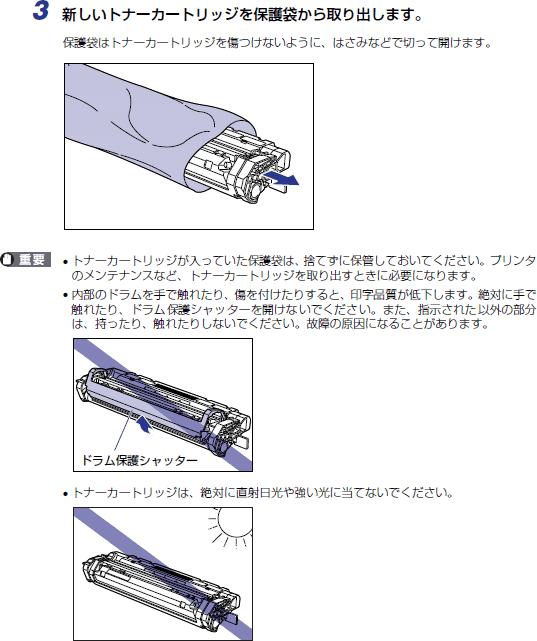 3 新しいトナーカートリッジを保護袋から取り出します。

保護袋はトナーカートリッジを傷つけないように、はさみなどで切って開けます。

重要

• トナーカートリッジが入っていた保護袋は、捨てずに保管しておいてください。プリンタのメンテナンスなど、トナーカートリッジを取り出すときに必要になります。

• 内部のドラムを手で触れたり、傷を付けたりすると、印字品質が低下します。絶対に手で触れたり、ドラム保護シャッターを開けないでください。また、指示された以外の部分は、持ったり、触れたりしないでください。故障の原因になることがあります。

ドラム保護シャッター

• トナーカートリッジは、絶対に直射日光や強い光に当てないでください。