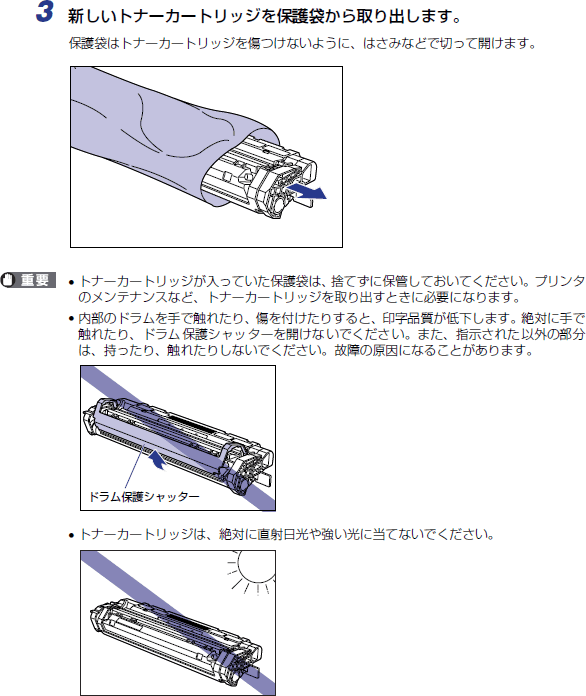 3 新しいトナーカートリッジを保護袋から取り出します。

保護袋はトナーカートリッジを傷つけないように、はさみなどで切って開けます。

重要

• トナーカートリッジが入っていた保護袋は、捨てずに保管しておいてください。プリンタのメンテナンスなど、トナーカートリッジを取り出すときに必要になります。

• 内部のドラムを手で触れたり、傷を付けたりすると、印字品質が低下します。絶対に手で触れたり、ドラム保護シャッターを開けないでください。また、指示された以外の部分は、持ったり、触れたりしないでください。故障の原因になることがあります。

ドラム保護シャッター

• トナーカートリッジは、絶対に直射日光や強い光に当てないでください。